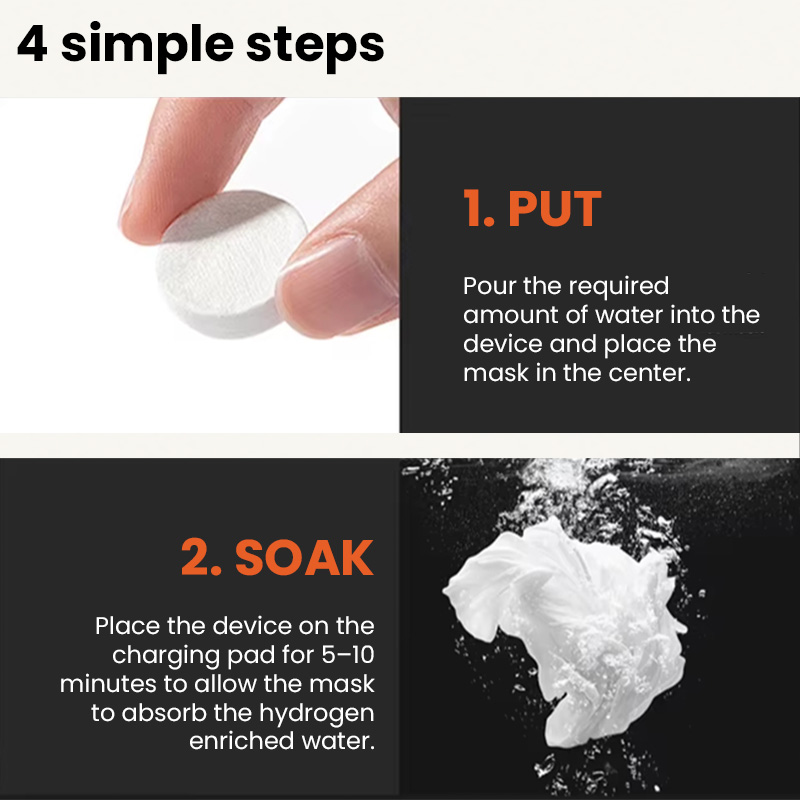 4 simple steps

1. PUT

Pour the required amount of water into the device and place the mask in the center.

2. SOAK

Place the device on the charging pad for 5–10 minutes to allow the mask to absorb the hydrogen enriched water.